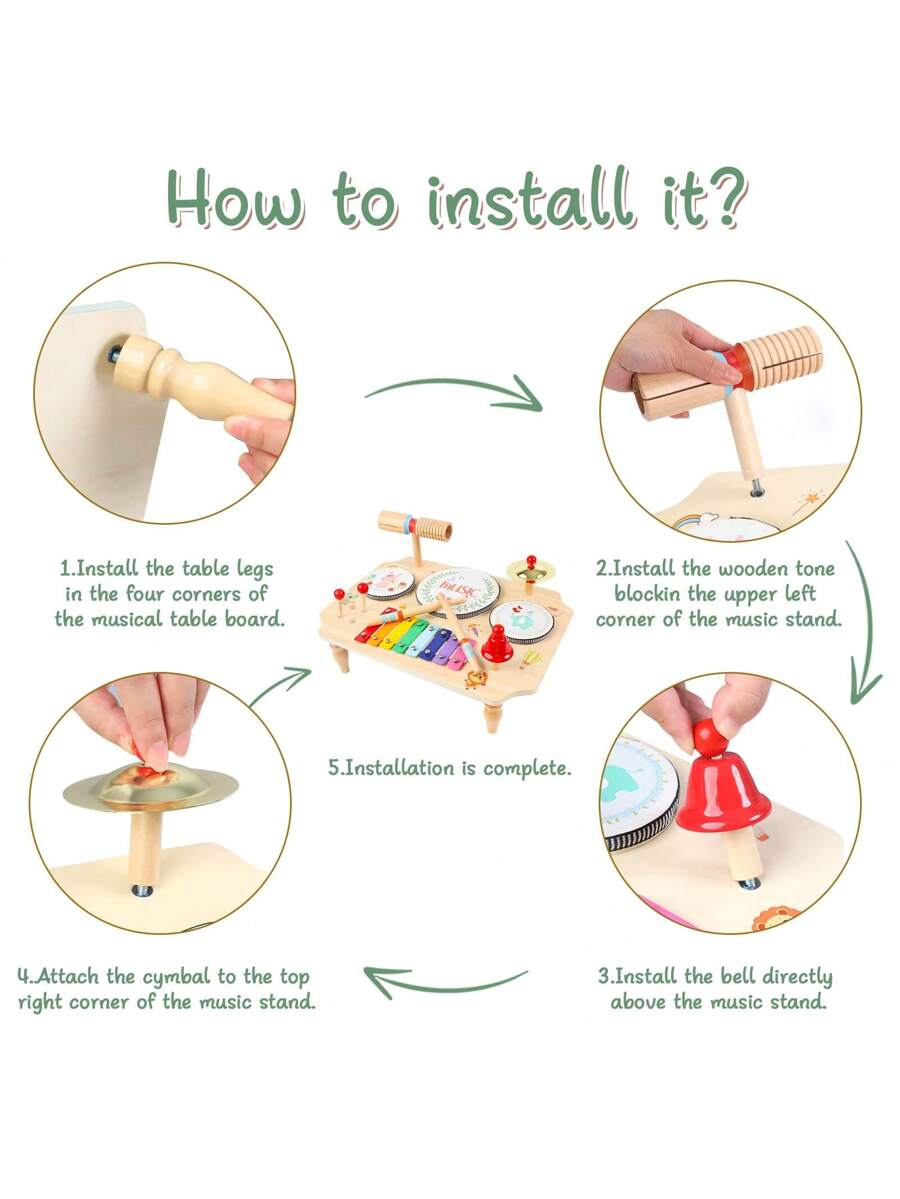 How to install it?

1.Install the table legs in the four corners of the musical table board.

2.Install the wooden tone blockin the upper left corner of the music stand.

MUSIC

5.Installation is complete.

4.Attach the cymbal to the top right corner of the music stand.

3.Install the bell directly above the music stand.