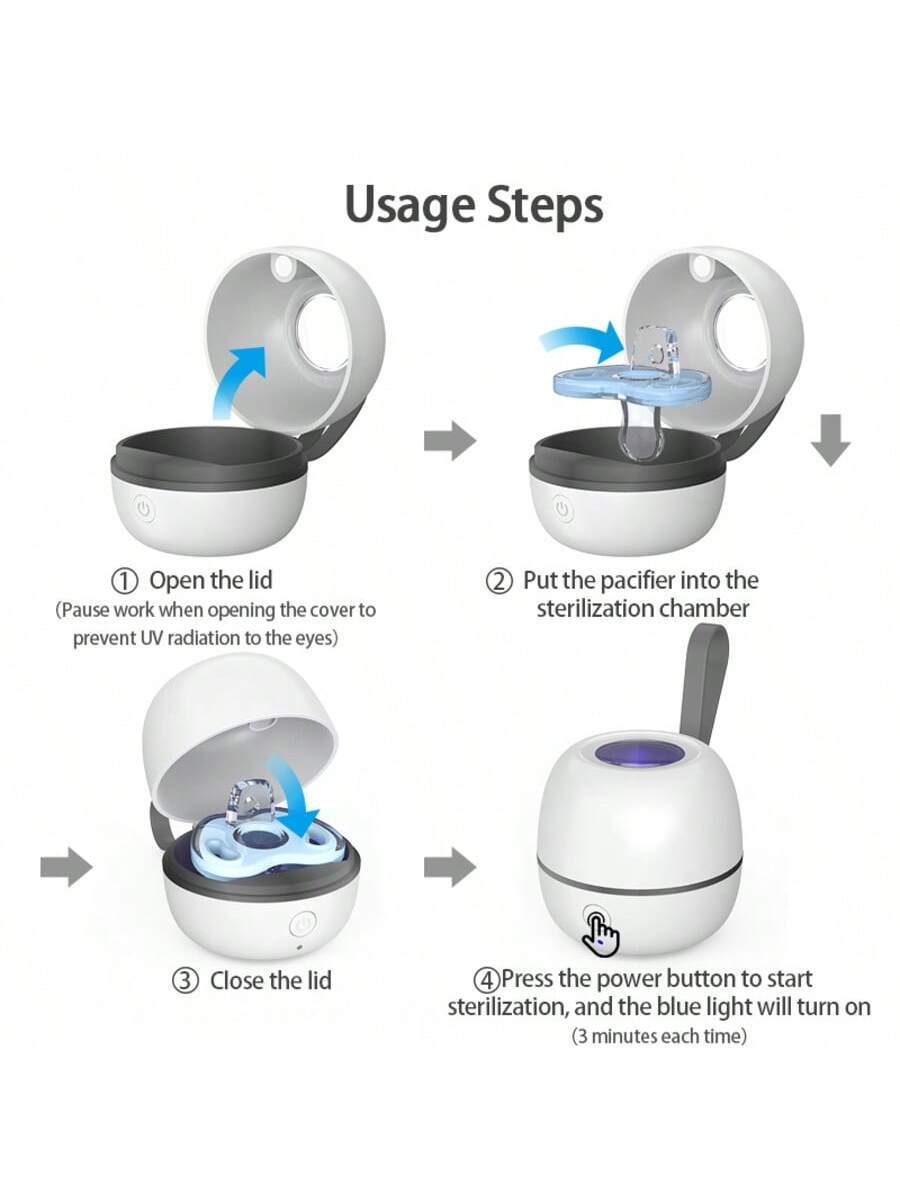 Usage Steps

① Open the lid
(Pause work when opening the cover to prevent UV radiation to the eyes)

② Put the pacifier into the sterilization chamber

③ Close the lid

④Press the power button to start sterilization, and the blue light will turn on
(3 minutes each time)